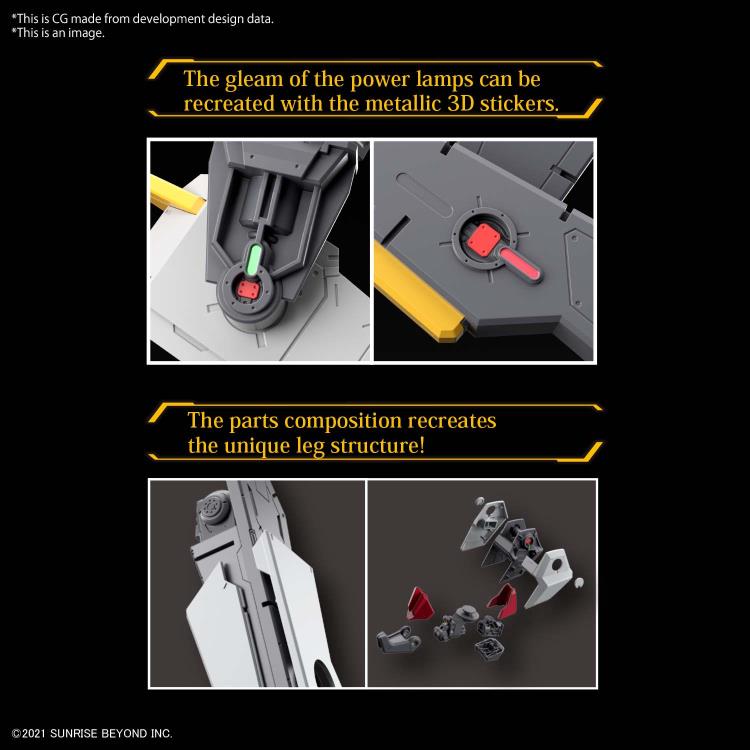 *This is CG made from development design data.
*This is an image.

The gleam of the power lamps can be recreated with the metallic 3D stickers.

The parts composition recreates the unique leg structure!

©2021 SUNRISE BEYOND INC.