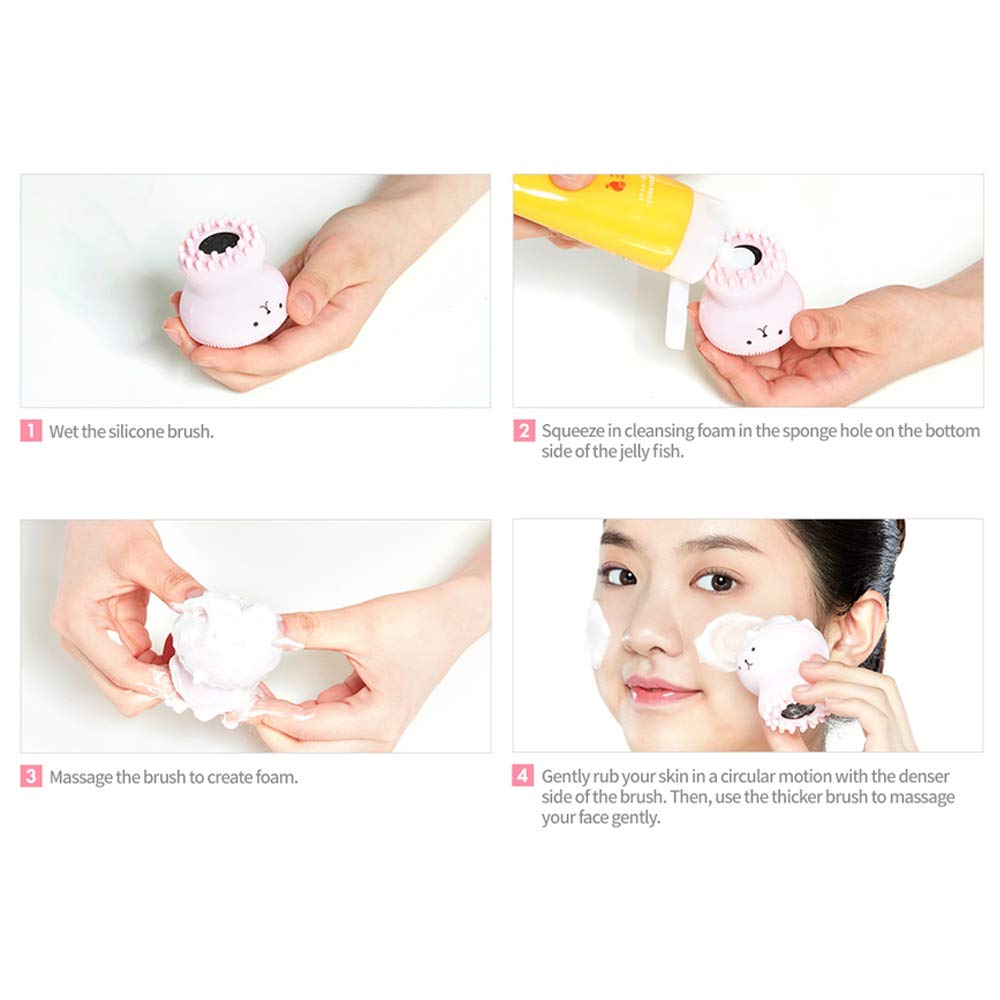 1 Wet the silicone brush.

2 Squeeze in cleansing foam in the sponge hole on the bottom side of the jelly fish.

3 Massage the brush to create foam.

4 Gently rub your skin in a circular motion with the denser side of the brush. Then, use the thicker brush to massage your face gently.